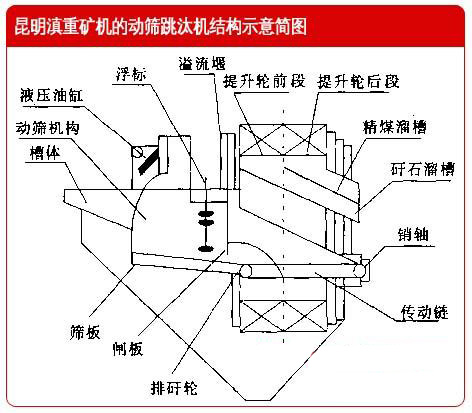 昆明滇重矿机的动筛跳汰机结构示意简图

溢流堰
浮标
提升轮前段
提升轮后段
液压油缸
动筛机构
槽体
精煤溜槽
矸石溜槽
销轴
传动链
筛板
闸板
排矸轮